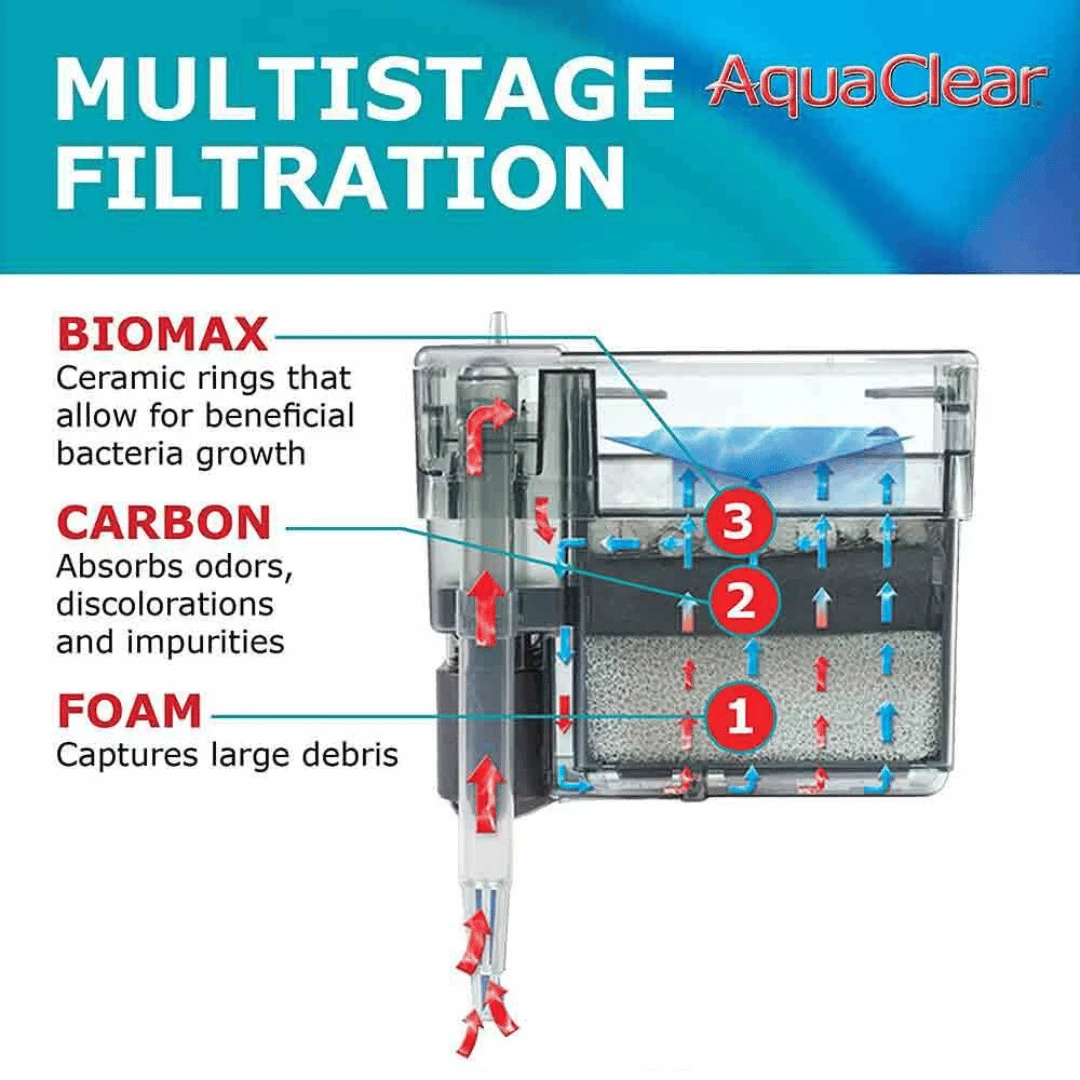 MULTISTAGE FILTRATION

AquaClear

BIOMAX
Ceramic rings that allow for beneficial bacteria growth

CARBON
Absorbs odors, discolorations and impurities

FOAM
Captures large debris

3

2

1